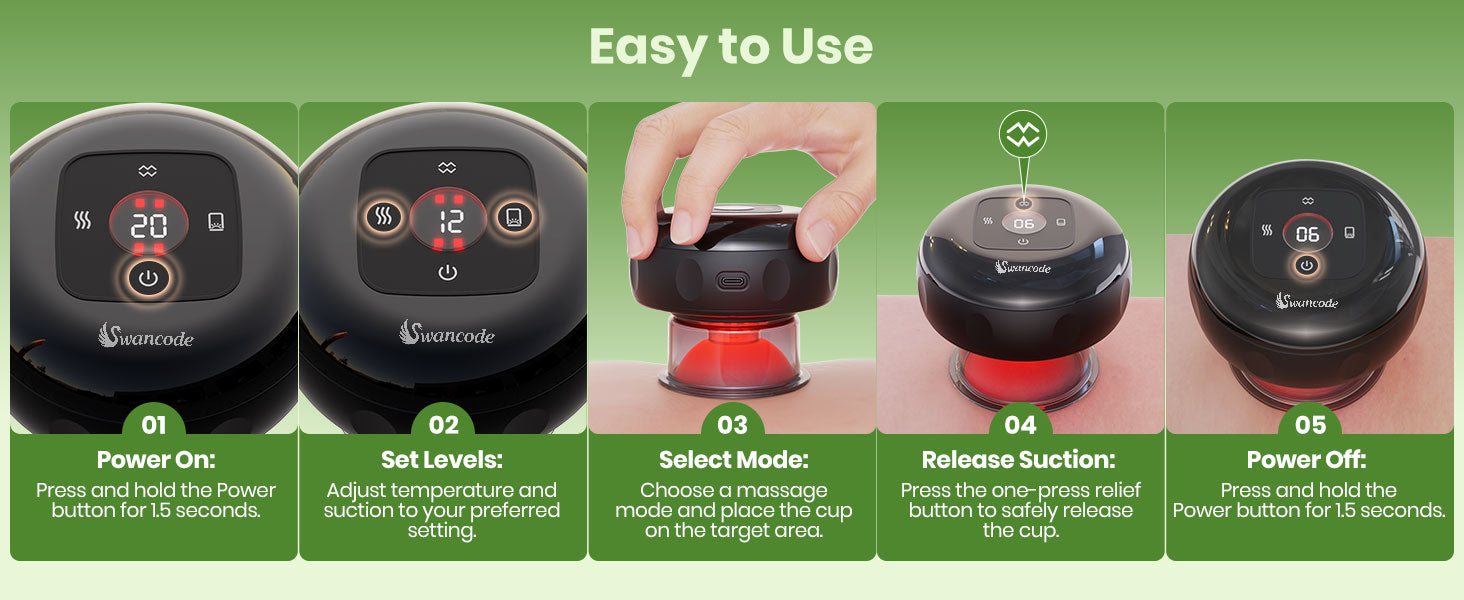 Easy to Use

20

Swancode

01

Power On:

Press and hold the Power button for 1.5 seconds.

12

Swancode

02

Set Levels:

Adjust temperature and suction to your preferred setting.

03

Select Mode:

Choose a massage mode and place the cup on the target area.

06

Swancode

04

Release Suction:

Press the one-press relief button to safely release the cup.

06

Swancode

05

Power Off:

Press and hold the Power button for 1.5 seconds.